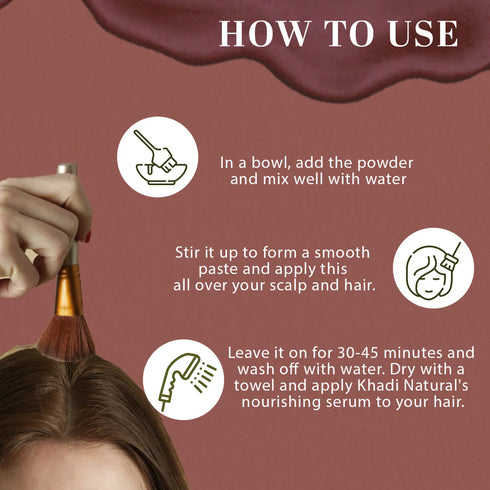 HOW TO USE

In a bowl, add the powder and mix well with water

Stir it up to form a smooth paste and apply this all over your scalp and hair.

Leave it on for 30-45 minutes and wash off with water. Dry with a towel and apply Khadi Natural's nourishing serum to your hair.